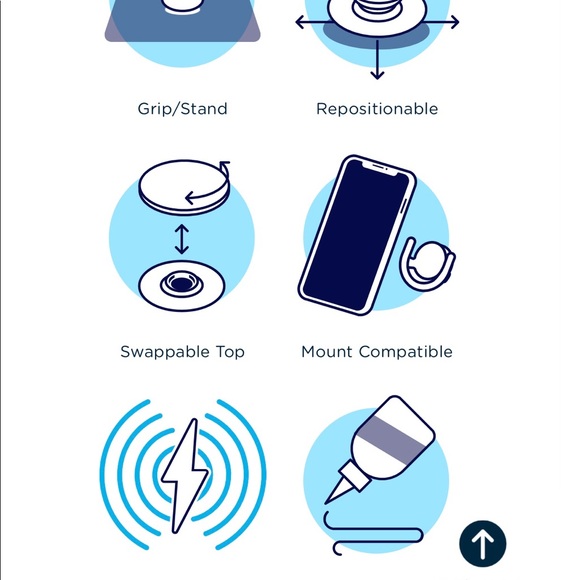 Grip/Stand
Repositionable

Swappable Top
Mount Compatible